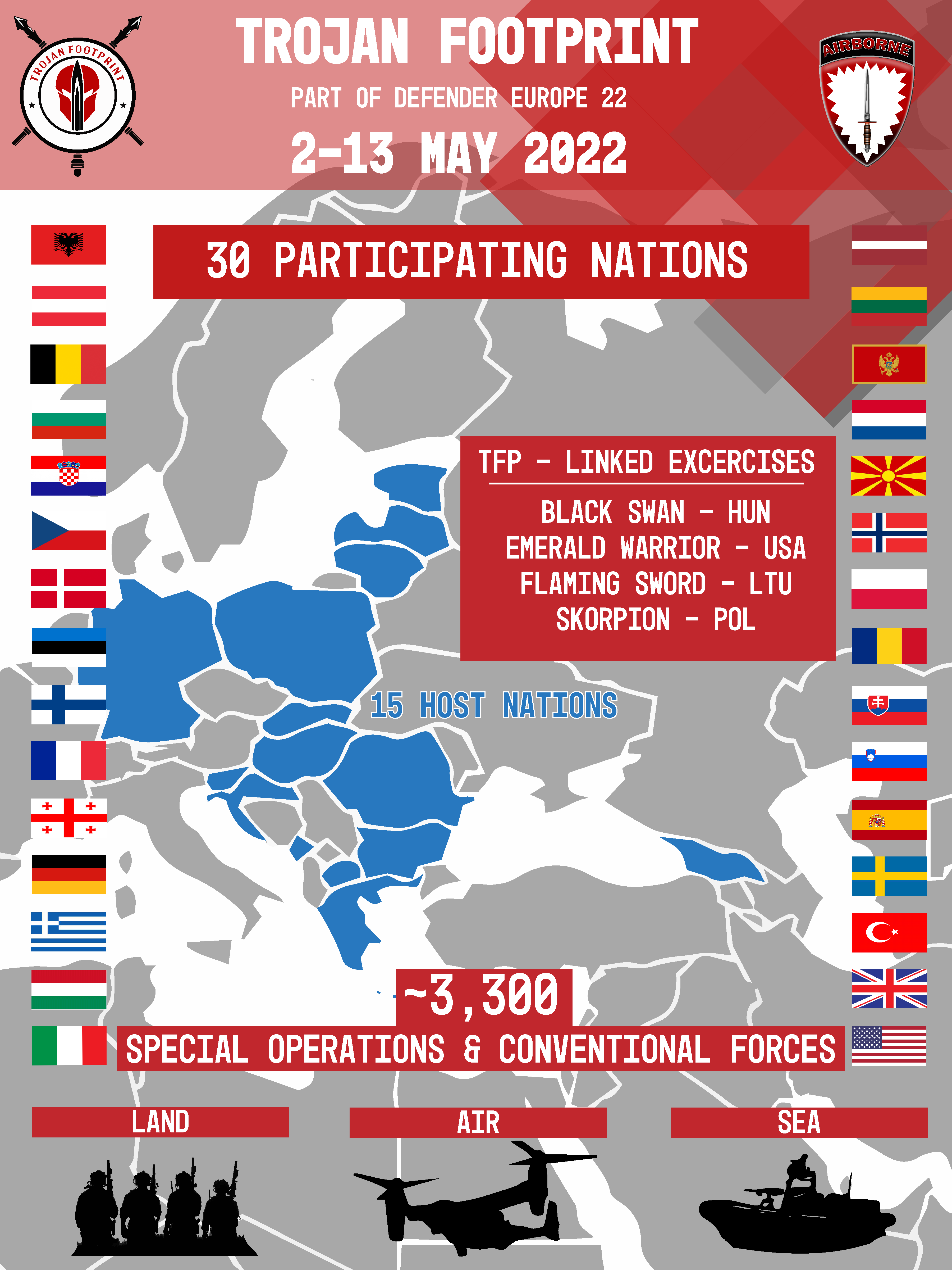 TROJAN FOOTPRINT

AIRBORNE

TROJAN FOOTPRINT

PART OF DEFENDER EUROPE 22

2-13 MAY 2022

30 PARTICIPATING NATIONS

TFP - LINKED EXCERCISES

BLACK SWAN - HUN
EMERALD WARRIOR - USA
FLAMING SWORD - LTU
SKORPION - POL

15 HOST NATIONS

~3,300

SPECIAL OPERATIONS & CONVENTIONAL FORCES

LAND

AIR

SEA